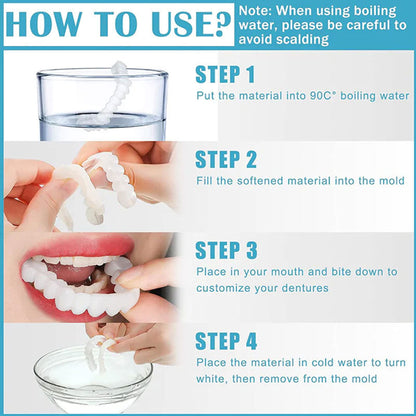 HOW TO USE?

Note: When using boiling water, please be careful to avoid scalding

STEP 1

Put the material into 90C° boiling water

STEP 2

Fill the softened material into the mold

STEP 3

Place in your mouth and bite down to customize your dentures

STEP 4

Place the material in cold water to turn white, then remove from the mold