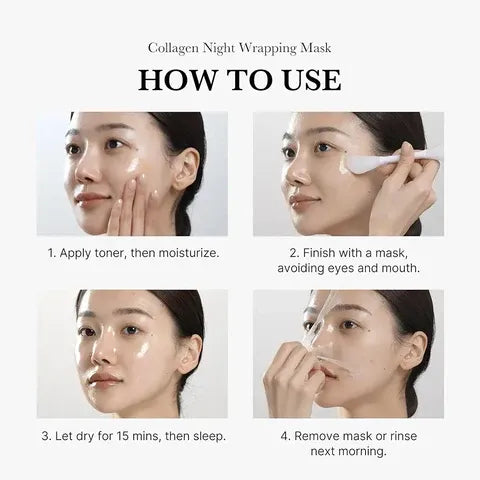 Collagen Night Wrapping Mask

HOW TO USE

1. Apply toner, then moisturize.

2. Finish with a mask, avoiding eyes and mouth.

3. Let dry for 15 mins, then sleep.

4. Remove mask or rinse next morning.